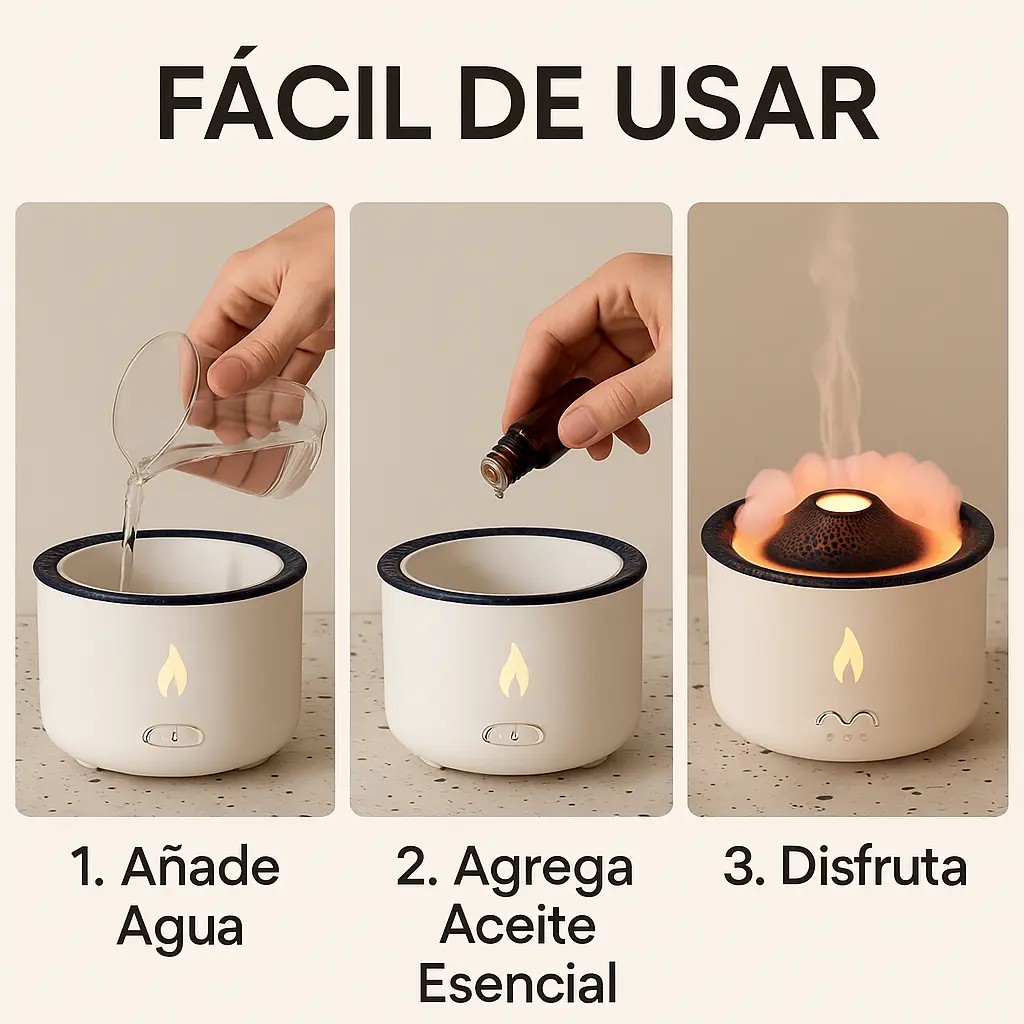 FÁCIL DE USAR

1. Añade Agua

2. Agrega Aceite Esencial

3. Disfruta